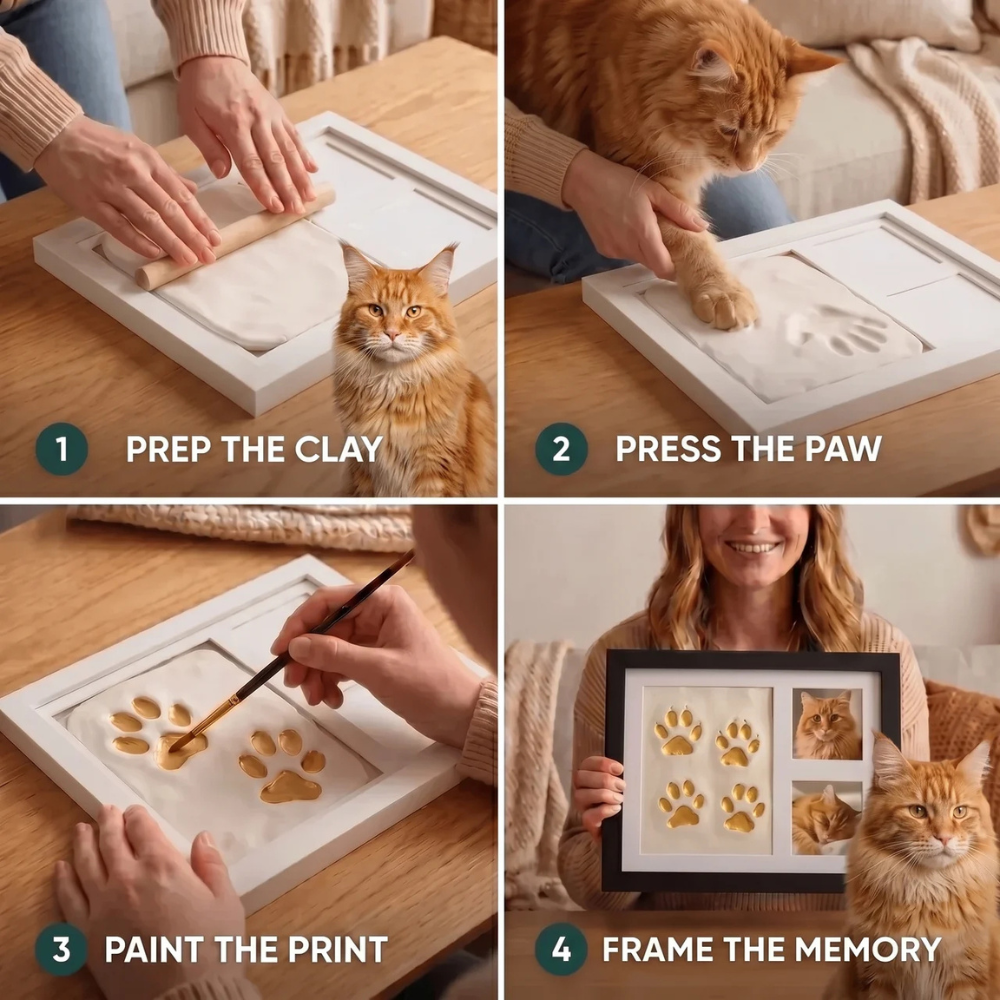 1 PREP THE CLAY

2 PRESS THE PAW

3 PAINT THE PRINT

4 FRAME THE MEMORY